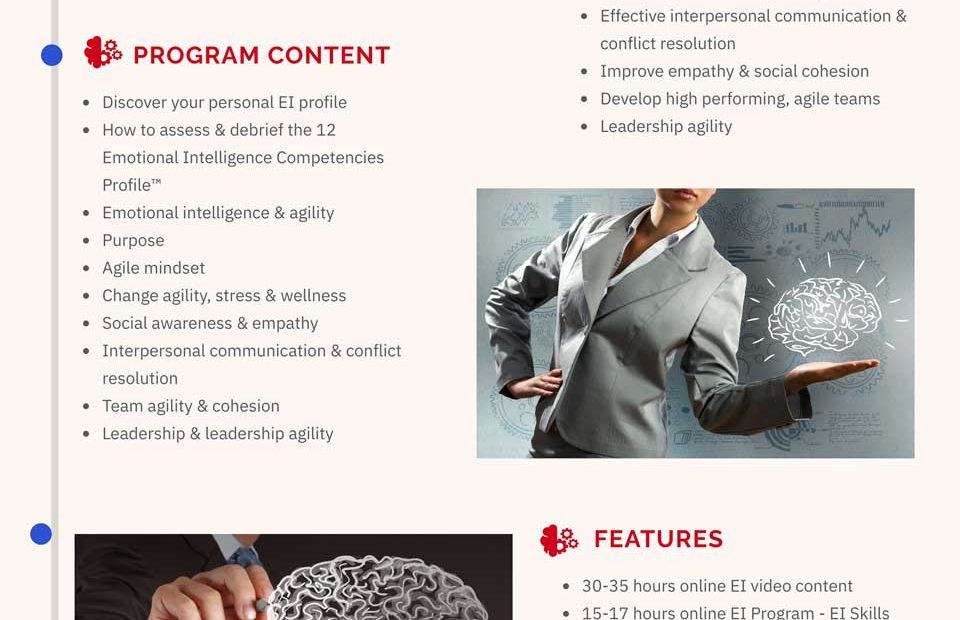 PROGRAM CONTENT

- Discover your personal EI profile
- How to assess & debrief the 12 Emotional Intelligence Competencies Profile™
- Emotional intelligence & agility
- Purpose
- Agile mindset
- Change agility, stress & wellness
- Social awareness & empathy
- Interpersonal communication & conflict resolution
- Team agility & cohesion
- Leadership & leadership agility

- Effective interpersonal communication & conflict resolution
- Improve empathy & social cohesion
- Develop high performing, agile teams
- Leadership agility

FEATURES

- 30-35 hours online EI video content
- 15-17 hours online EI Program - EI Skills